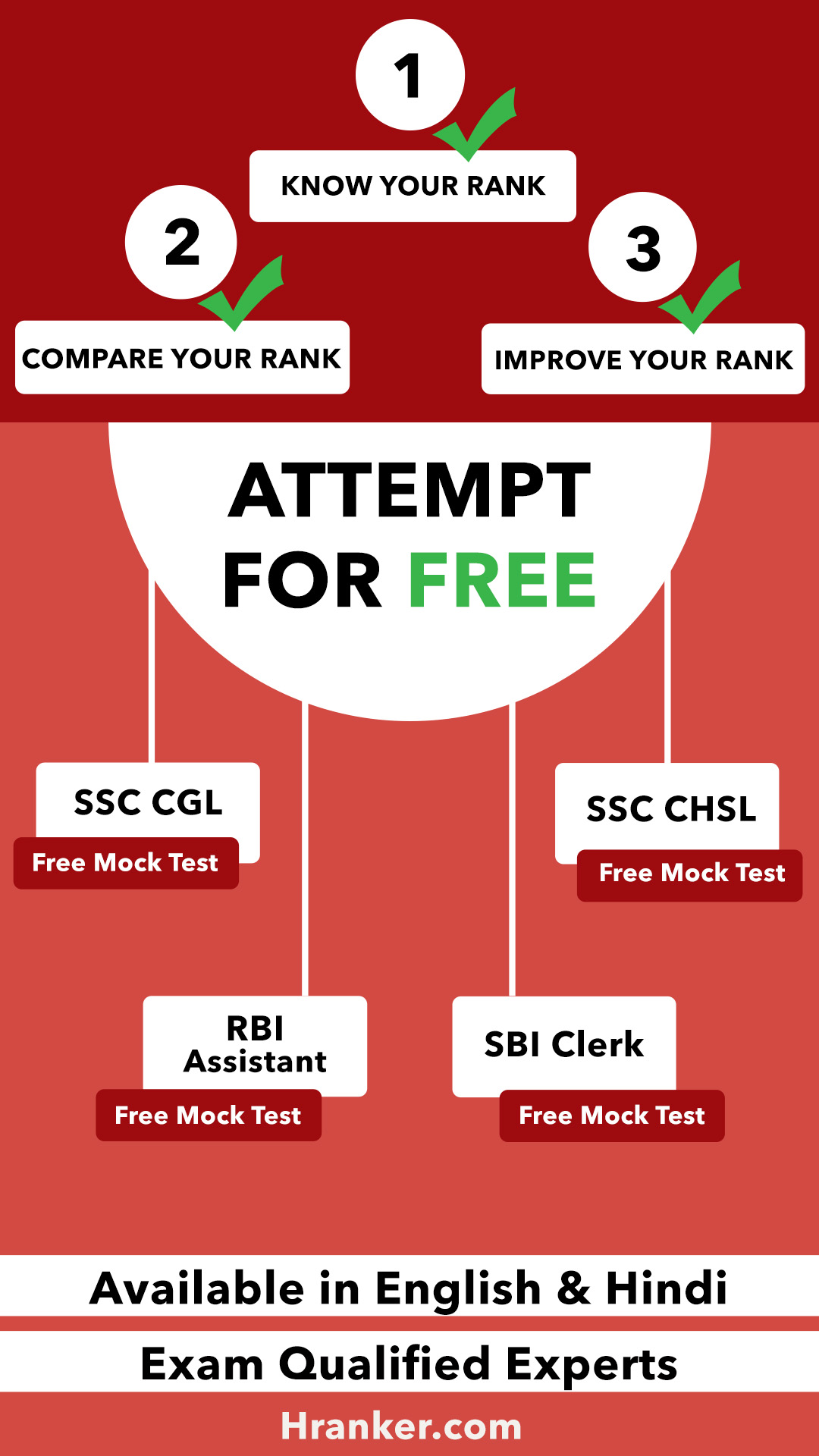 1

KNOW YOUR RANK

2

COMPARE YOUR RANK

3

IMPROVE YOUR RANK

ATTEMPT FOR FREE

SSC CGL
Free Mock Test

SSC CHSL
Free Mock Test

RBI Assistant
Free Mock Test

SBI Clerk
Free Mock Test

Available in English & Hindi

Exam Qualified Experts

Hranker.com